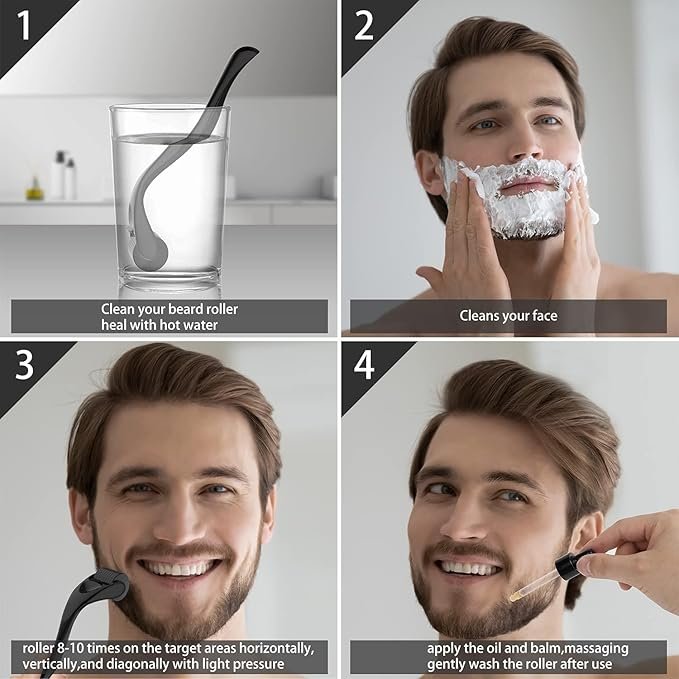 1

Clean your beard roller heal with hot water

2

Cleans your face

3

roller 8-10 times on the target areas horizontally, vertically,and diagonally with light pressure

4

apply the oil and balm,massaging gently wash the roller after use